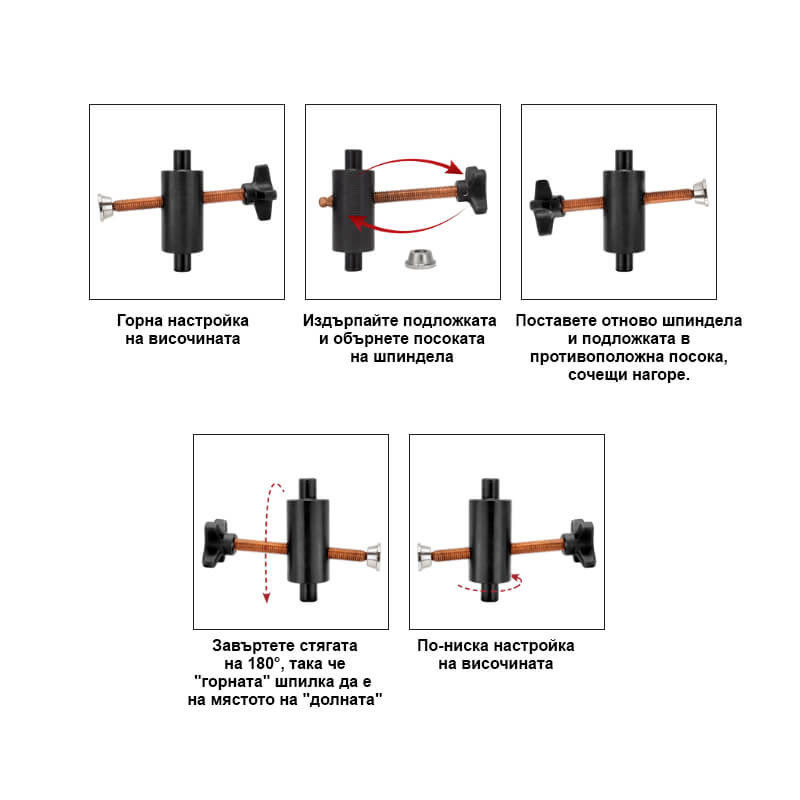 Горна настройка на височината

Издърпайте подложката и обърнете посоката на шпиндела

Поставете отново шпиндела и подложката в противоположна посока, сочещи нагоре.

Завъртете стягата на 180°, така че "горната" шпилка да е на мястото на "долната"

По-ниска настройка на височината