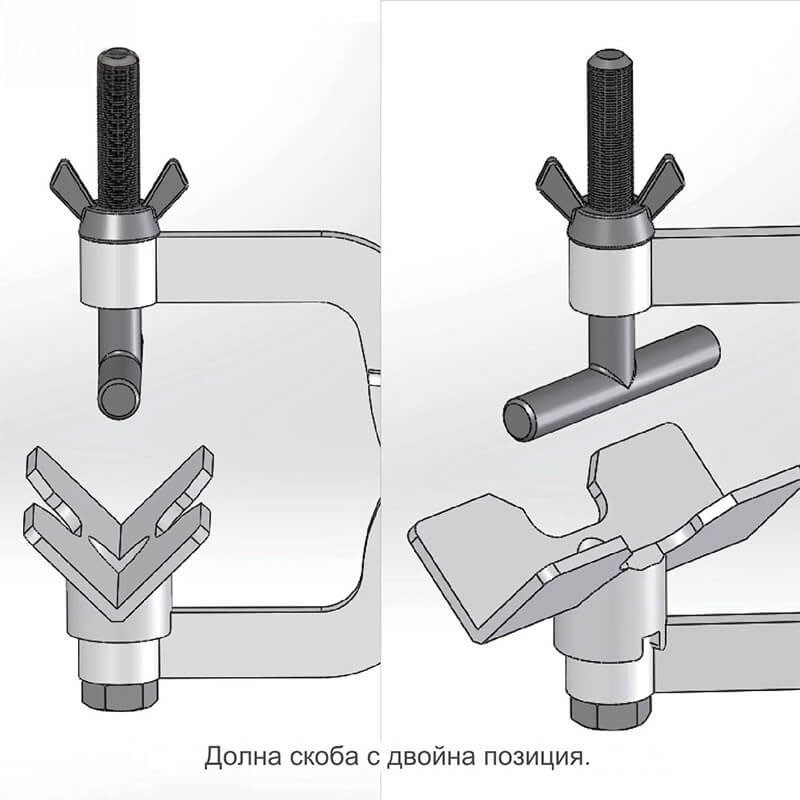 Долна скоба с двойна позиция.