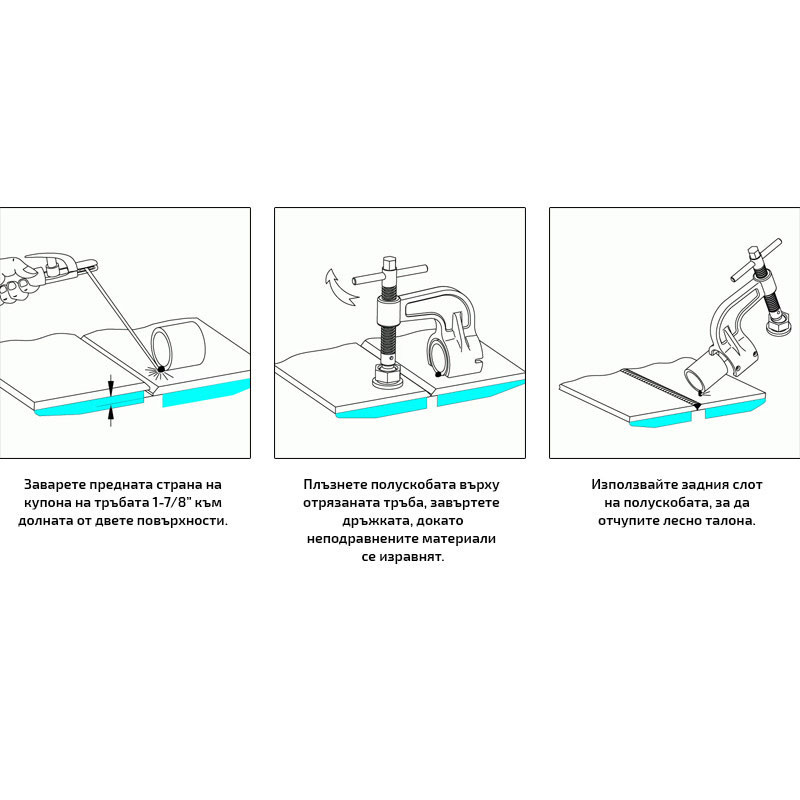 Заварете предната страна на купона на тръбата 1-7/8" към долната от двете повърхности.

Плъзнете полускобата върху отрязаната тръба, завъртете дръжката, докато неподравнените материали се изравнят.

Използвайте задния слот на полускобата, за да отчупите лесно талона.