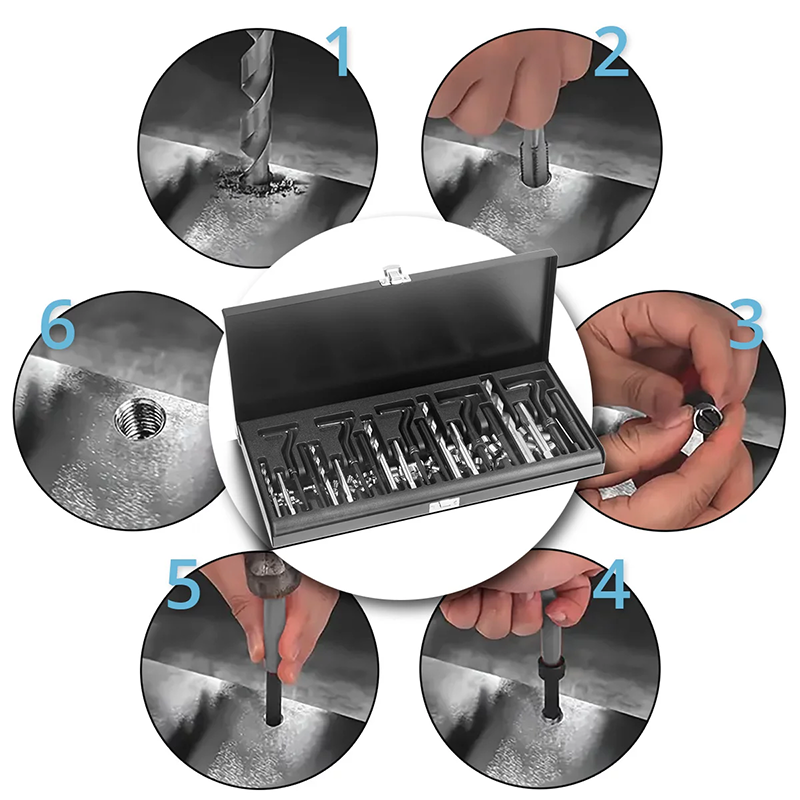 1
2
6
3
5
4