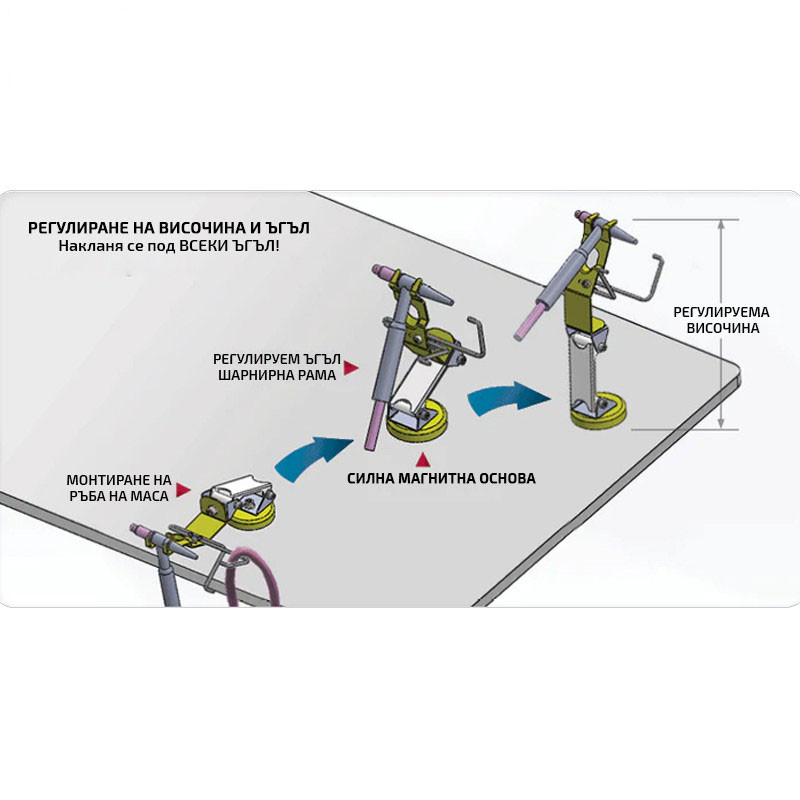 РЕГУЛИРАНЕ НА ВИСОЧИНА И ЪГЪЛ
Накланя се под ВСЕКИ ЪГЪЛ!

РЕГУЛИРУЕМ ЪГЪЛ
ШАРНИРНА РАМА

РЕГУЛИРУЕМА
ВИСОЧИНА

МОНТИРАНЕ НА
РЪБА НА МАСА

СИЛНА МАГНИТНА ОСНОВА